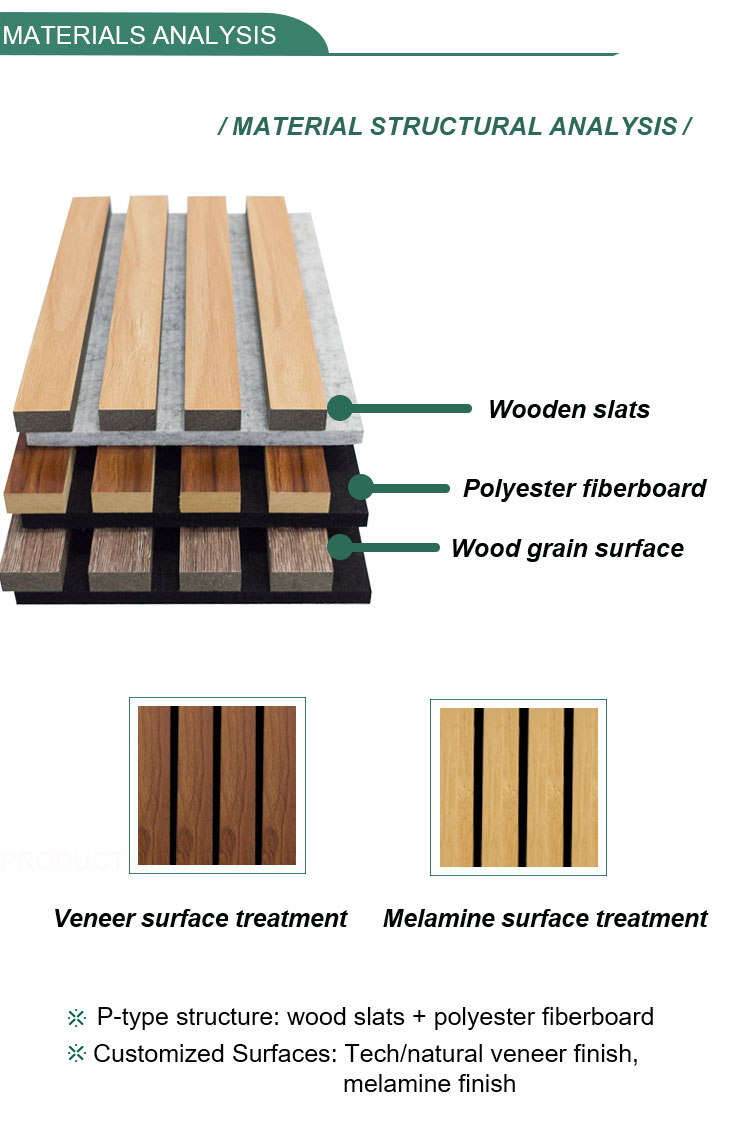 MATERIALS ANALYSIS

/ MATERIAL STRUCTURAL ANALYSIS /

Wooden slats

Polyester fiberboard

Wood grain surface

PRODUCT

Veneer surface treatment

Melamine surface treatment

※ P-type structure: wood slats + polyester fiberboard

※ Customized Surfaces: Tech/natural veneer finish, melamine finish